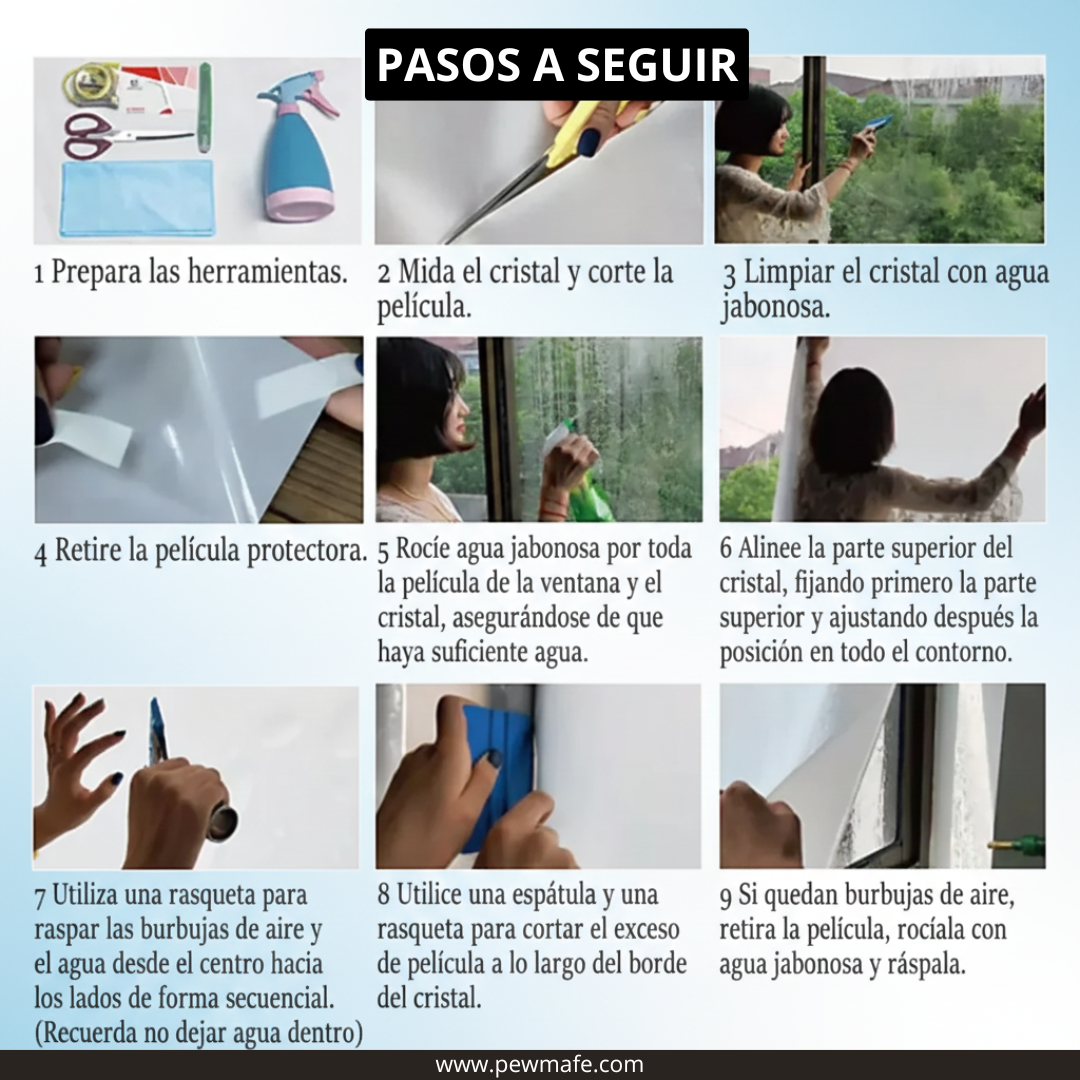 PASOS A SEGUIR

1 Prepara las herramientas.

2 Mida el cristal y corte la película.

3 Limpiar el cristal con agua jabonosa.

4 Retire la película protectora.

5 Rocíe agua jabonosa por toda la película de la ventana y el cristal, asegurándose de que haya suficiente agua.

6 Alinee la parte superior del cristal, fijando primero la parte superior y ajustando después la posición en todo el contorno.

7 Utiliza una rasqueta para raspar las burbujas de aire y el agua desde el centro hacia los lados de forma secuencial. (Recuerda no dejar agua dentro)

8 Utilice una espátula y una rasqueta para cortar el exceso de película a lo largo del borde del cristal.

9 Si quedan burbujas de aire, retira la película, rocíala con agua jabonosa y ráspala.

www.pewmafe.com