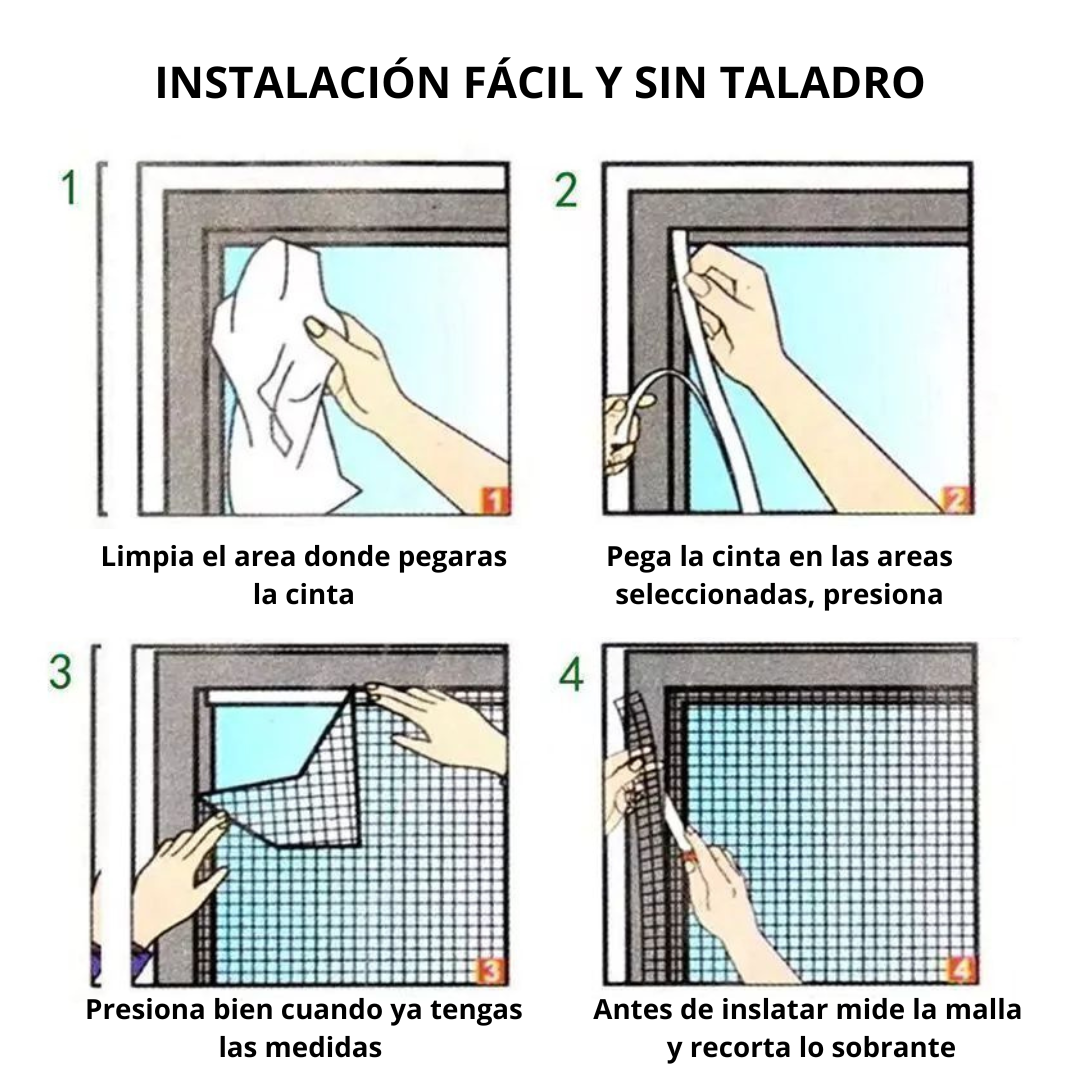 INSTALACIÓN FÁCIL Y SIN TALADRO

1

1

Limpia el area donde pegaras la cinta

2

2

Pega la cinta en las areas seleccionadas, presiona

3

3

Presiona bien cuando ya tengas las medidas

4

4

Antes de inslatar mide la malla y recorta lo sobrante